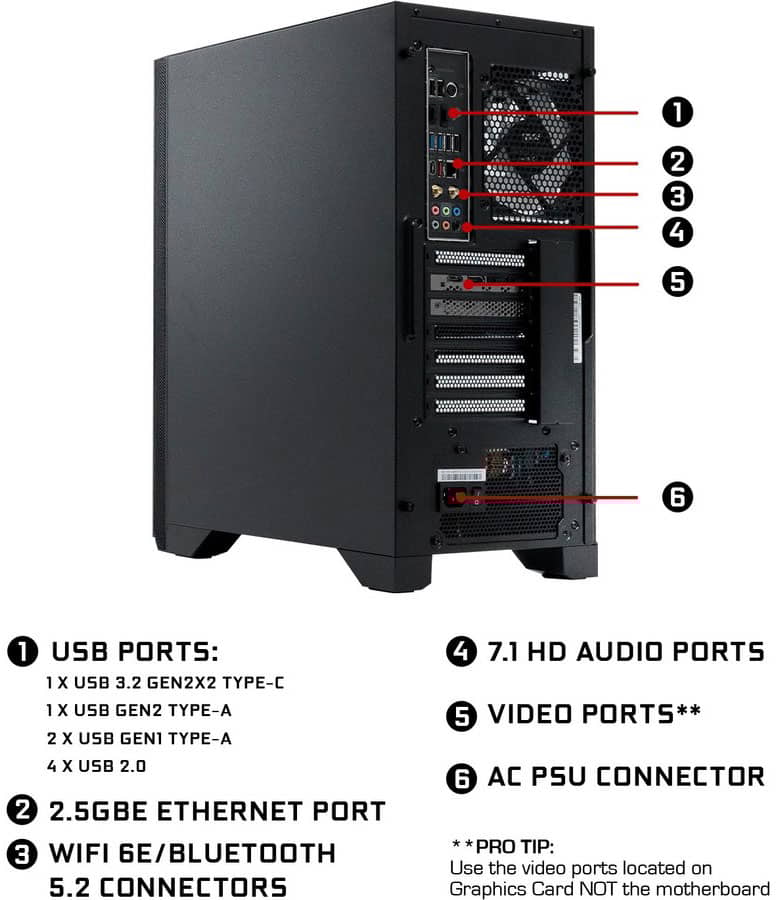 1
2
3
4
5
6

1 USB PORTS:
1 X USB 3.2 GEN2X2 TYPE-C
1 X USB GEN2 TYPE-A
2 X USB GEN1 TYPE-A
4 X USB 2.0

2 2.5GBE ETHERNET PORT

3 WIFI 6E/BLUETOOTH 5.2 CONNECTORS

4 7.1 HD AUDIO PORTS

5 VIDEO PORTS**

6 AC PSU CONNECTOR

**PRO TIP:
Use the video ports located on Graphics Card NOT the motherboard